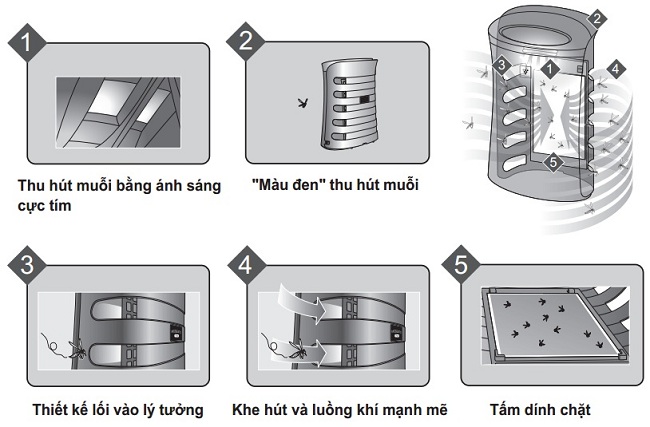 1

Thu hút muỗi bằng ánh sáng cực tím

2

"Màu đen" thu hút muỗi

2

3

1

4

5

3

Thiết kế lối vào lý tưởng

4

Khe hút và luồng khí mạnh mẽ

5

Tấm dính chặt